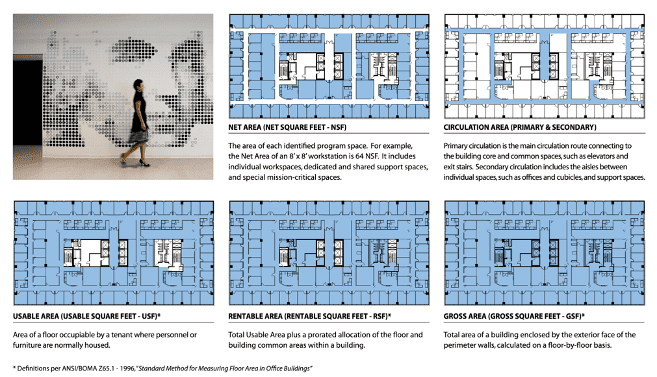 NET AREA (NET SQUARE FEET - NSF)

The area of each identified program space. For example, the Net Area of an 8' x 8' workstation is 64 NSF. It includes individual workspaces, dedicated and shared support spaces, and special mission-critical spaces.

CIRCULATION AREA (PRIMARY & SECONDARY)

Primary circulation is the main circulation route connecting to the building core and common spaces, such as elevators and exit stairs. Secondary circulation includes the aisles between individual spaces, such as offices and cubicles, and support spaces.

USABLE AREA (USABLE SQUARE FEET - USF)*

Area of a floor occupiable by a tenant where personnel or furniture are normally housed.

RENTABLE AREA (RENTABLE SQUARE FEET - RSF)*

Total Usable Area plus a prorated allocation of the floor and building common areas within a building.

GROSS AREA (GROSS SQUARE FEET - GSF)*

Total area of a building enclosed by the exterior face of the perimeter walls, calculated on a floor-by-floor basis.

* Definitions per ANSI/BOMA Z65.1 - 1996, "Standard Method for Measuring Floor Area in Office Buildings"